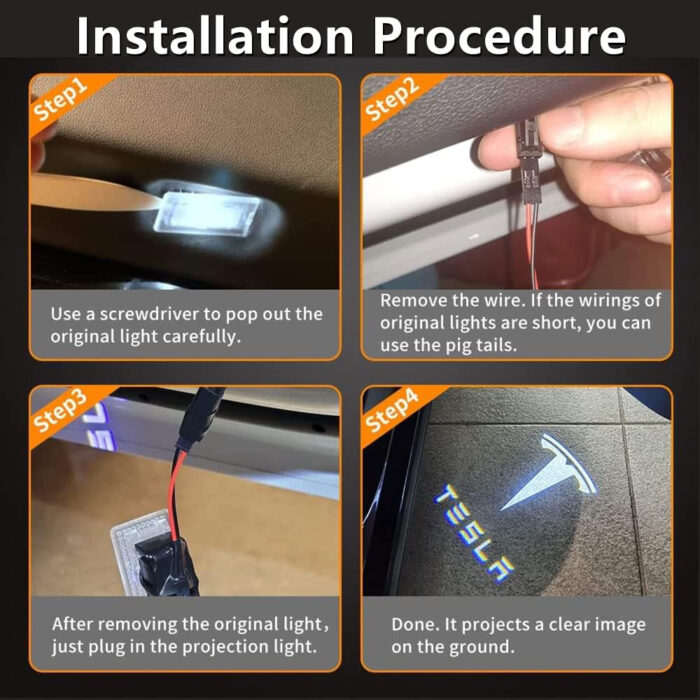 Installation Procedure

Step1

Use a screwdriver to pop out the original light carefully.

Step2

Remove the wire. If the wirings of original lights are short, you can use the pig tails.

Step3

After removing the original light, just plug in the projection light.

Step4

TESLA

Done. It projects a clear image on the ground.